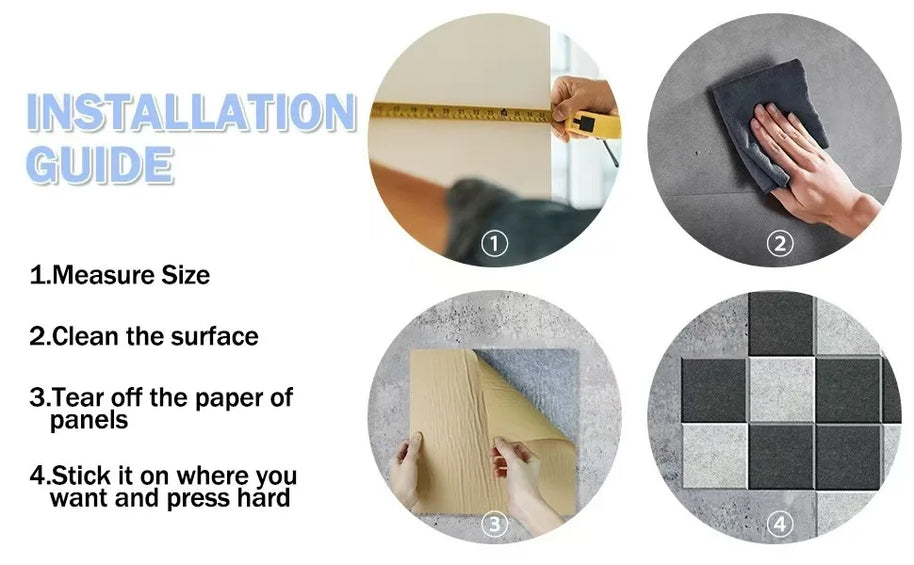 INSTALLATION GUIDE

1.Measure Size

2.Clean the surface

3.Tear off the paper of panels

4.Stick it on where you want and press hard

①

②

③

④